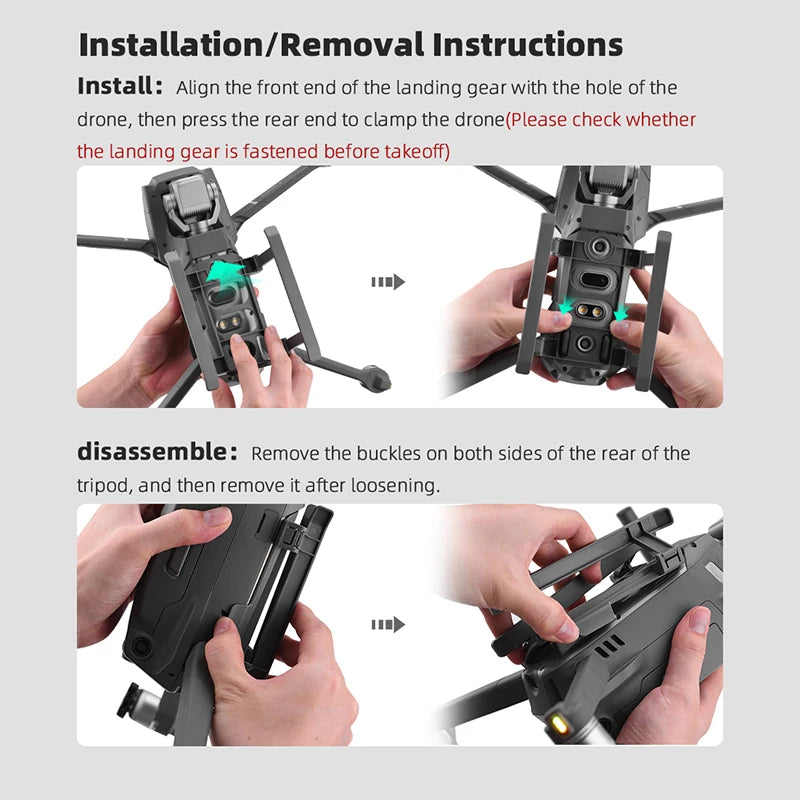 Installation/Removal Instructions

Install: Align the front end of the landing gear with the hole of the drone, then press the rear end to clamp the drone(Please check whether the landing gear is fastened before takeoff)

disassemble: Remove the buckles on both sides of the rear of the tripod, and then remove it after loosening.